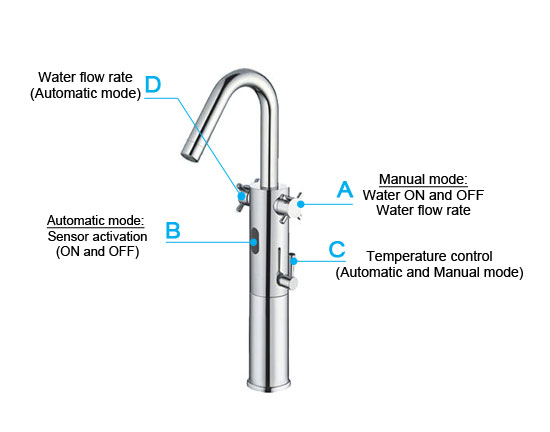 Water flow rate
(Automatic mode)

D

A

Manual mode:
Water ON and OFF
Water flow rate

Automatic mode:
Sensor activation
(ON and OFF)

B

C

Temperature control
(Automatic and Manual mode)